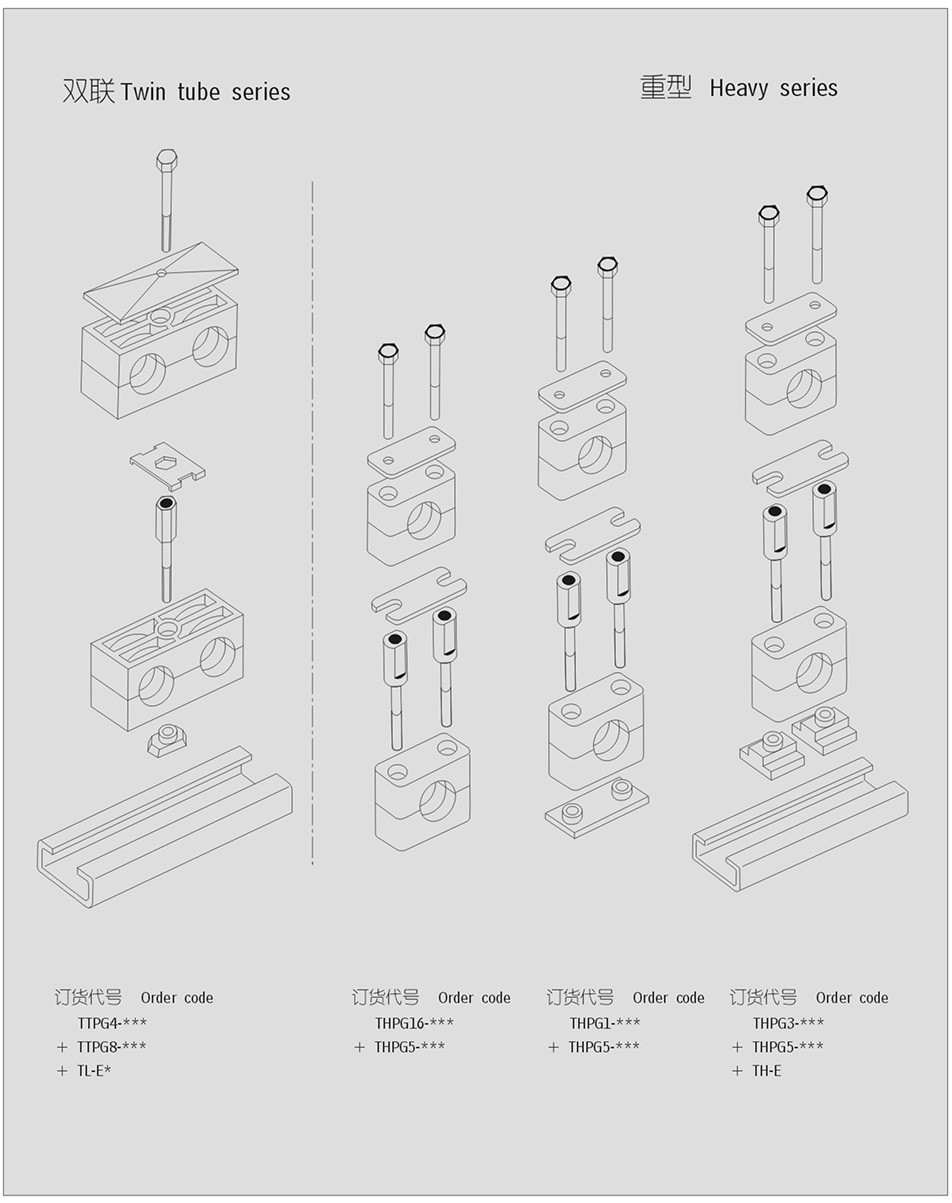 双联 Twin tube series

重型 Heavy series

订货代号 Order code
TTPG4-***
+ TTPG8-***
+ TL-E*

订货代号 Order code
THPG16-***
+ THPG5-***

订货代号 Order code
THPG1-***
+ THPG5-***

订货代号 Order code
THPG3-***
+ THPG5-***
+ TH-E