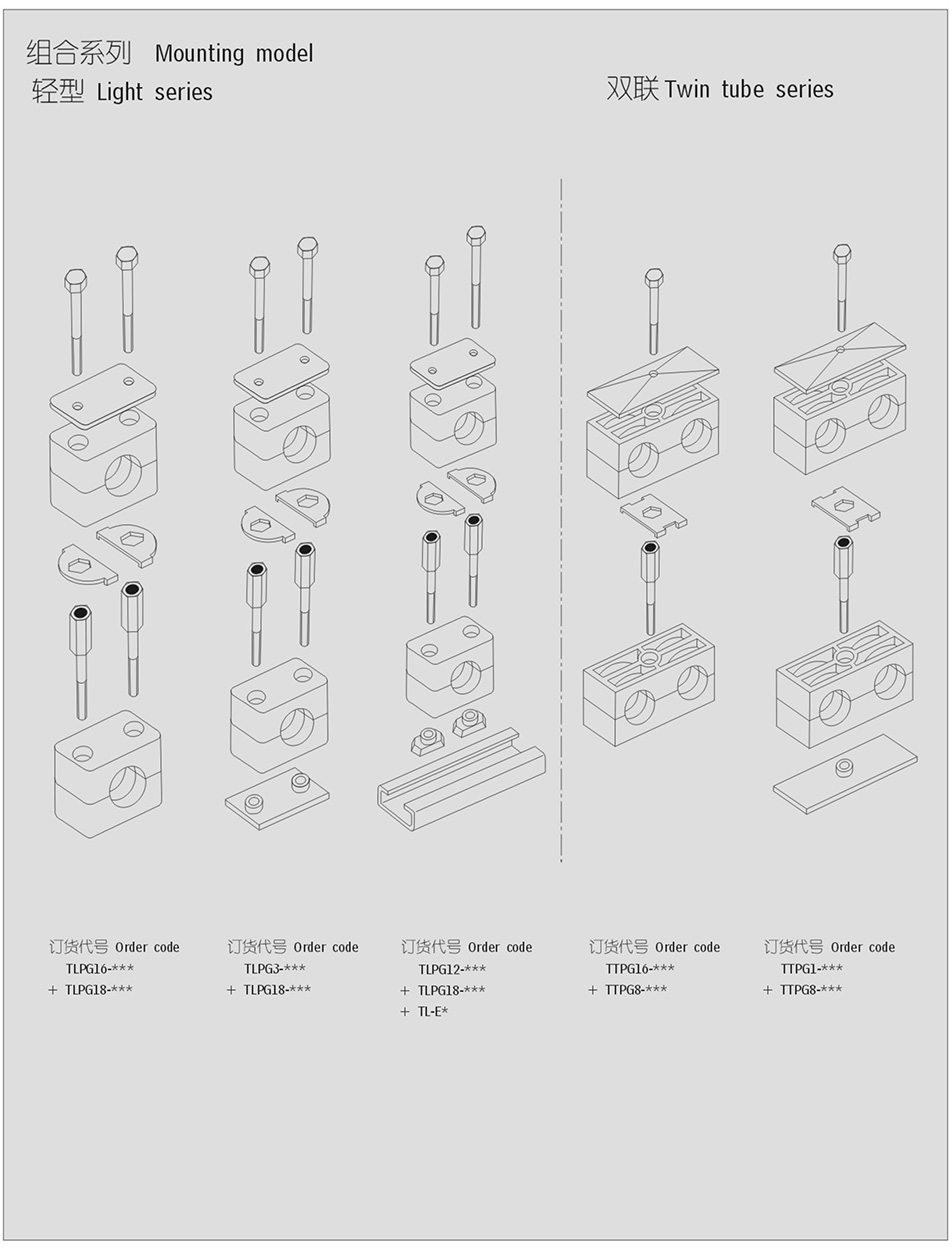 组合系列 Mounting model
轻型 Light series

双联 Twin tube series

订货代号 Order code
TLPG16-***
+ TLPG18-***

订货代号 Order code
TLPG3-***
+ TLPG18-***

订货代号 Order code
TLPG12-***
+ TLPG18-***
+ TL-E*

订货代号 Order code
TTPG16-***
+ TTPG8-***

订货代号 Order code
TTPG1-***
+ TTPG8-***